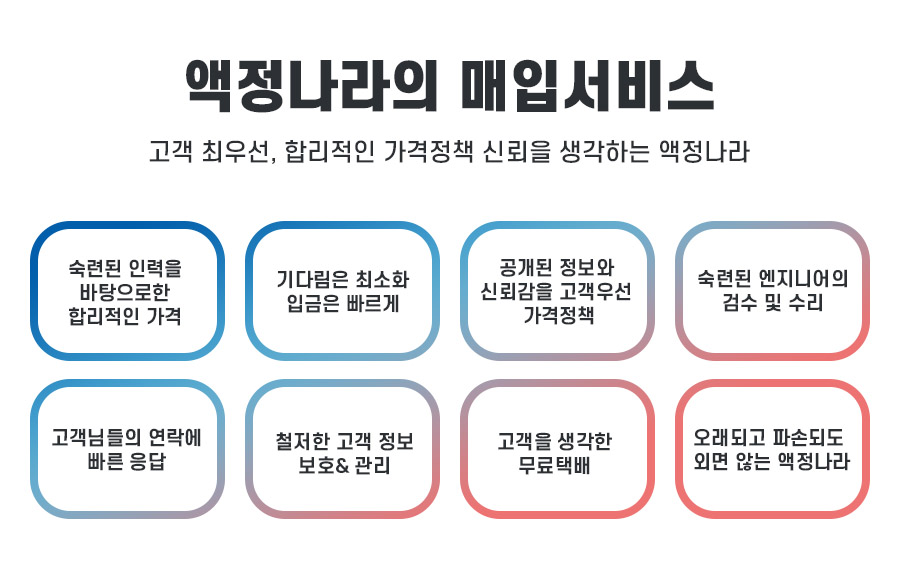 액정나라의 매입서비스

고객 최우선, 합리적인 가격정책 신뢰을 생각하는 액정나라

숙련된 인력을
바탕으로한
합리적인 가격

기다림은 최소화
입금은 빠르게

공개된 정보와
신뢰감을 고객우선
가격정책

숙련된 엔지니어의
검수 및 수리

고객님들의 연락에
빠른 응답

철저한 고객 정보
보호& 관리

고객을 생각한
무료택배

오래되고 파손되도
외면 않는 액정나라